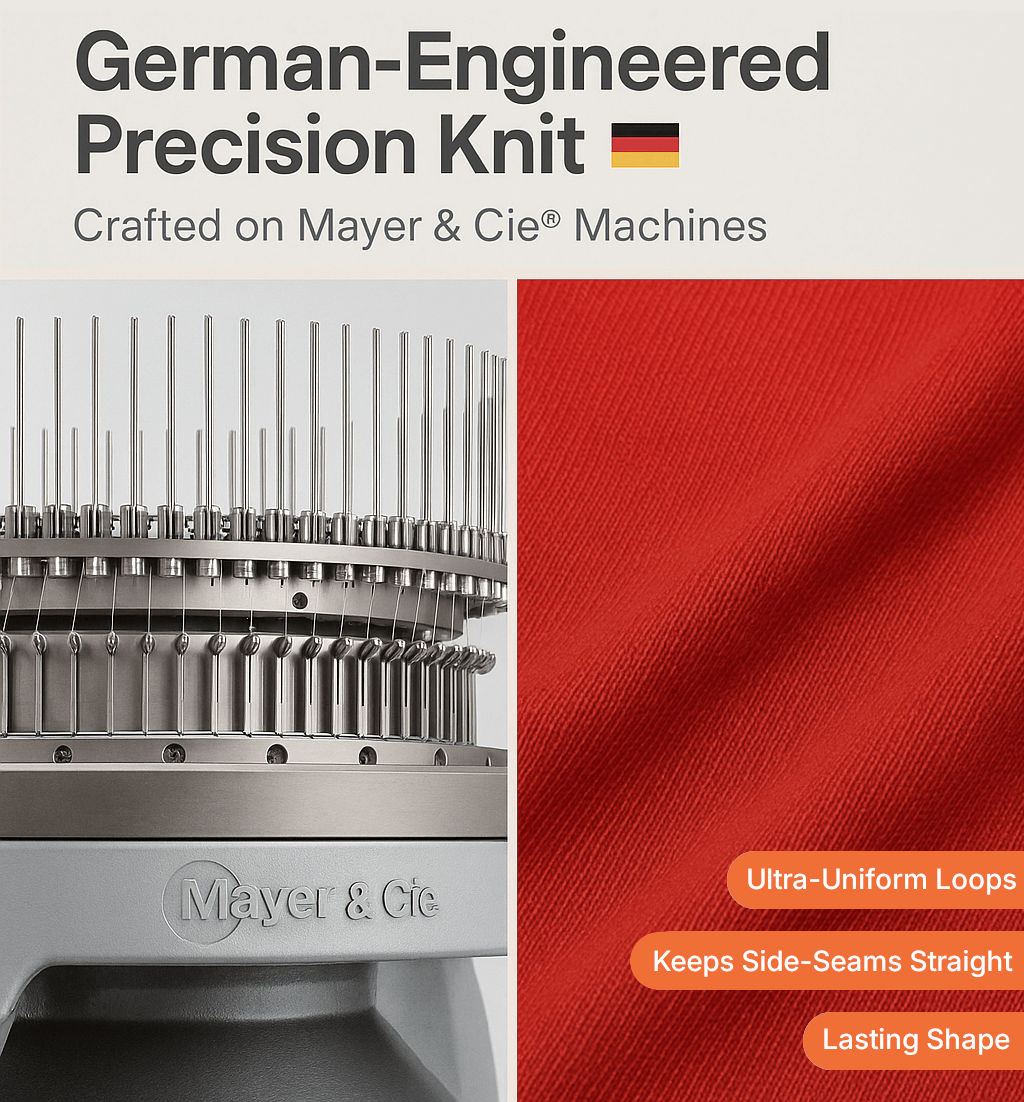 German-Engineered Precision Knit

Crafted on Mayer & Cie® Machines

Mayer & Cie

Ultra-Uniform Loops

Keeps Side-Seams Straight

Lasting Shape